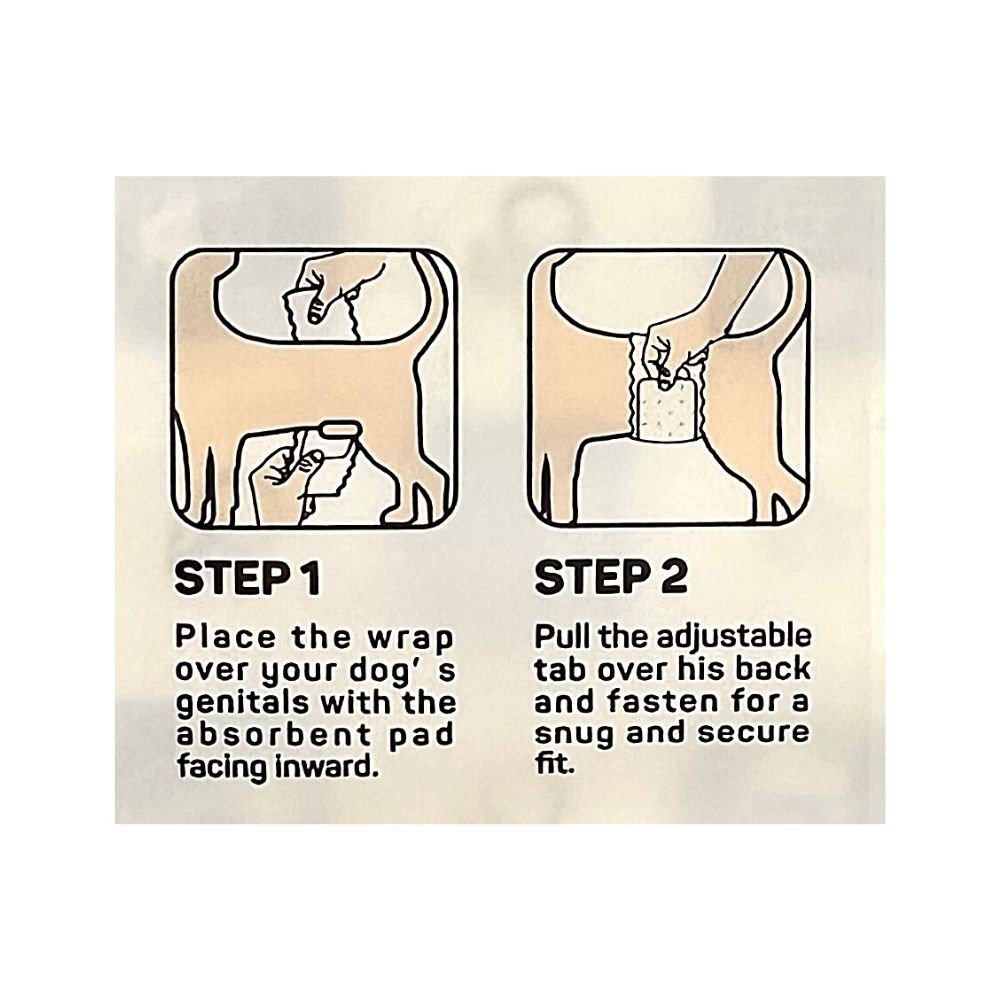 STEP 1

Place the wrap over your dog' s genitals with the absorbent pad facing inward.

STEP 2

Pull the adjustable tab over his back and fasten for a snug and secure fit.